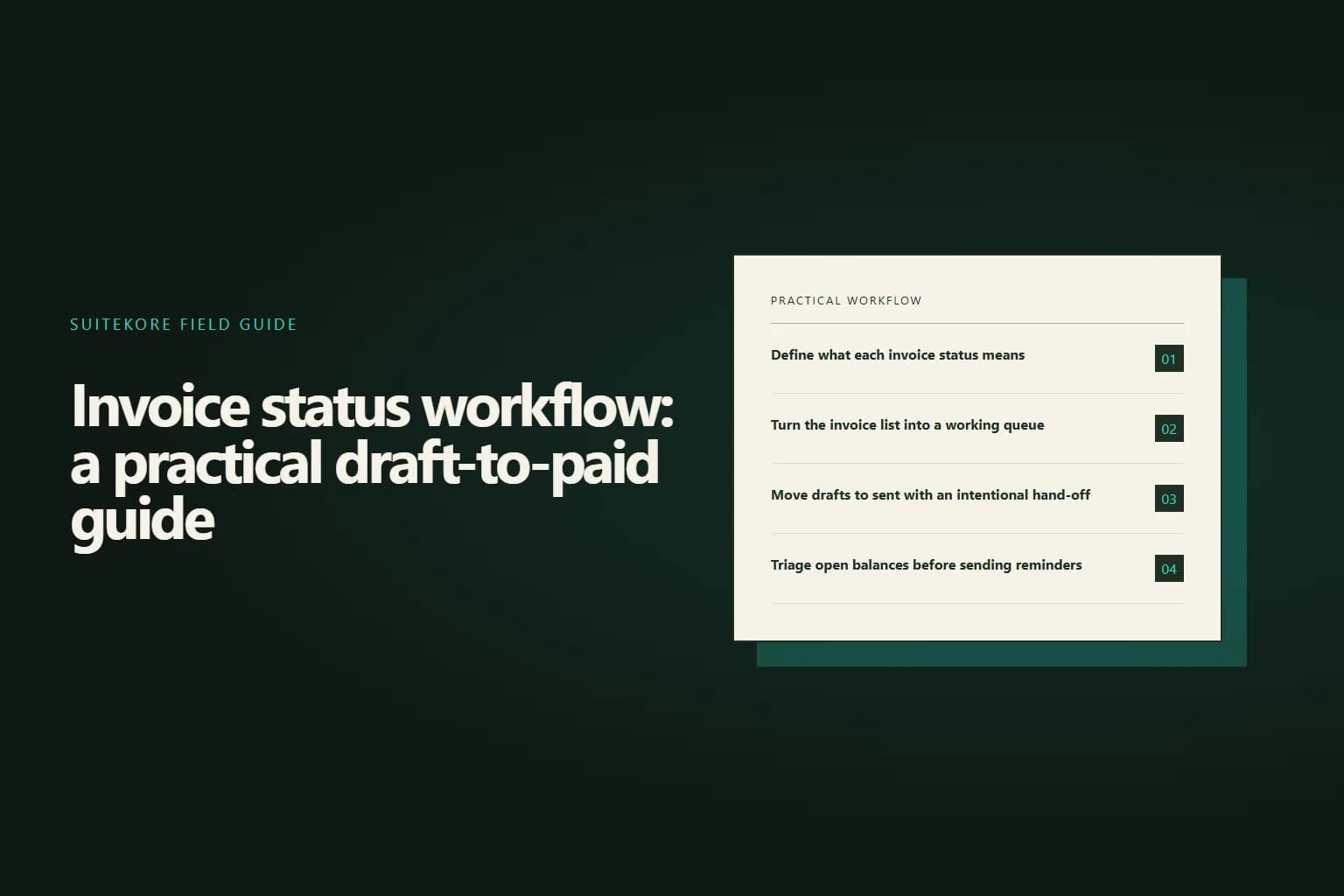 SUITEKORE FIELD GUIDE

Invoice status workflow: a practical draft-to-paid guide

PRACTICAL WORKFLOW

Define what each invoice status means 01

Turn the invoice list into a working queue 02

Move drafts to sent with an intentional hand-off 03

Triage open balances before sending reminders 04