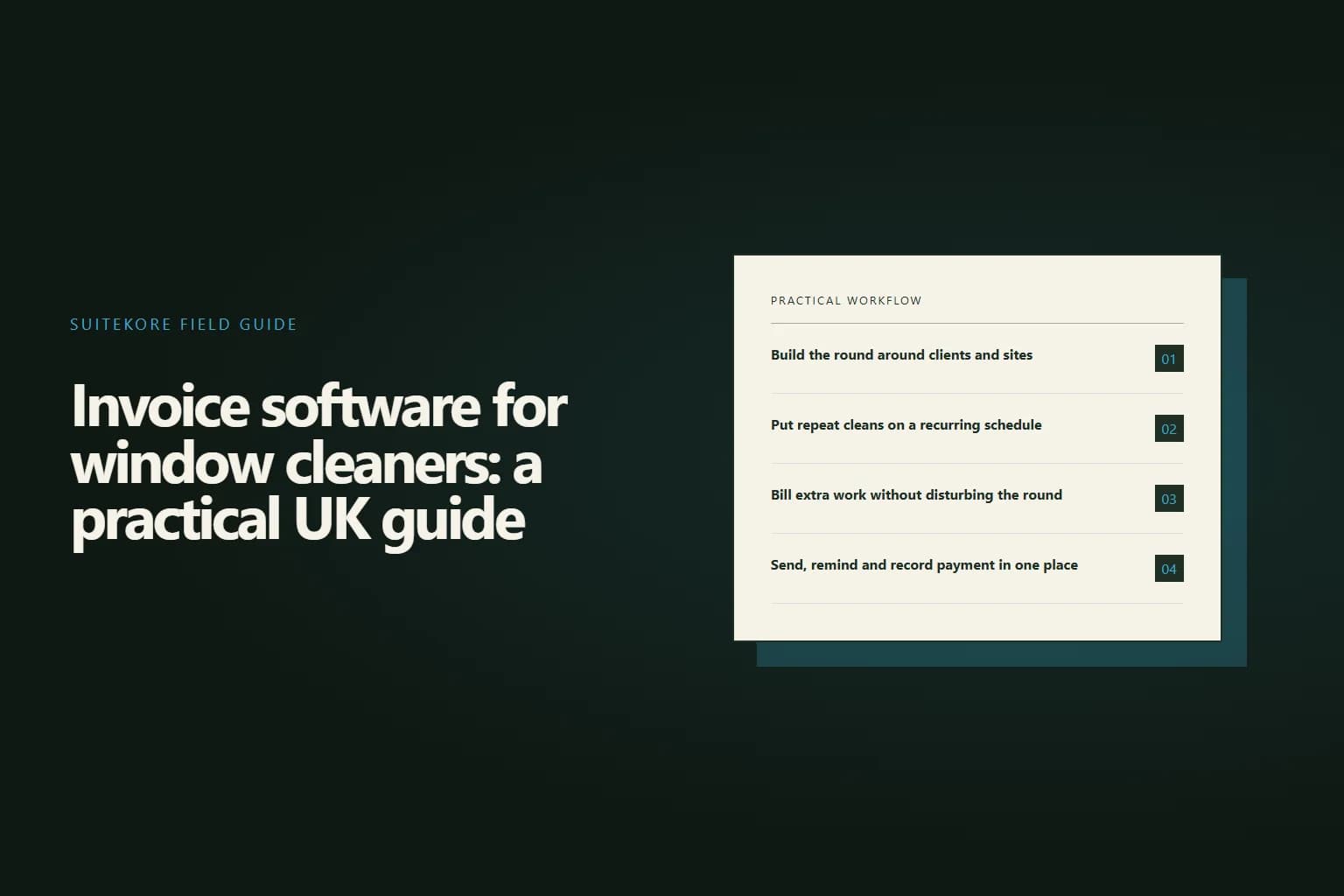 SUITEKORE FIELD GUIDE

Invoice software for window cleaners: a practical UK guide

PRACTICAL WORKFLOW

Build the round around clients and sites 01

Put repeat cleans on a recurring schedule 02

Bill extra work without disturbing the round 03

Send, remind and record payment in one place 04